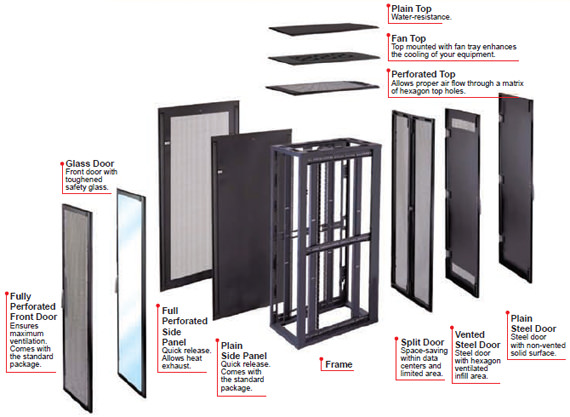 Plain Top
Water-resistance.

Fan Top
Top mounted with fan tray enhances the cooling of your equipment.

Perforated Top
Allows proper air flow through a matrix of hexagon top holes.

Glass Door
Front door with toughened safety glass.

Fully Perforated Front Door
Ensures maximum ventilation. Comes with the standard package.

Full Perforated Side Panel
Quick release. Allows heat exhaust.

Plain Side Panel
Quick release. Comes with the standard package.

Frame

Split Door
Space-saving within data centers and limited area.

Vented Steel Door
Steel door with hexagon ventilated infill area.

Plain Steel Door
Steel door with non-vented solid surface.